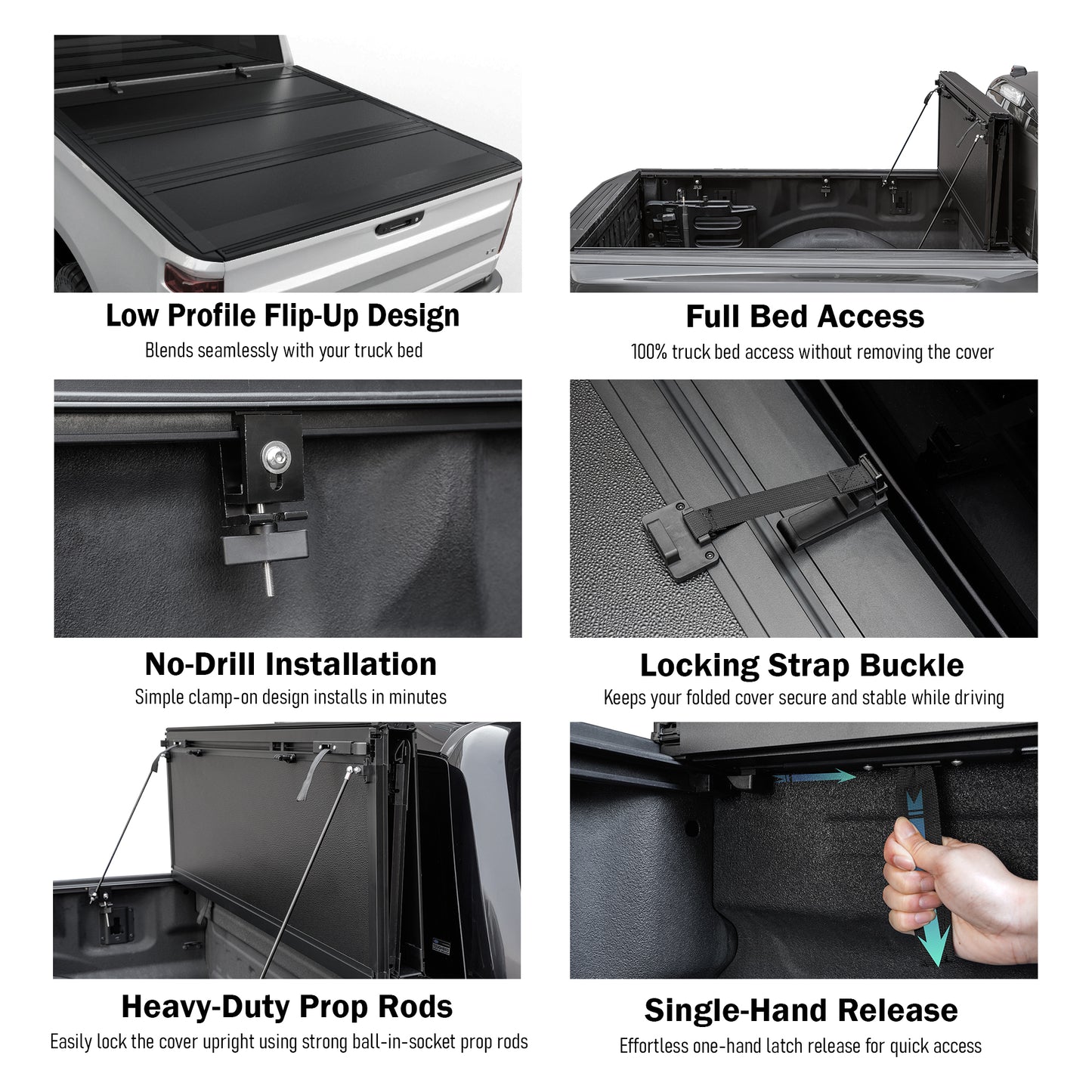 Low Profile Flip-Up Design
Blends seamlessly with your truck bed

Full Bed Access
100% truck bed access without removing the cover

No-Drill Installation
Simple clamp-on design installs in minutes

Locking Strap Buckle
Keeps your folded cover secure and stable while driving

Heavy-Duty Prop Rods
Easily lock the cover upright using strong ball-in-socket prop rods

Single-Hand Release
Effortless one-hand latch release for quick access