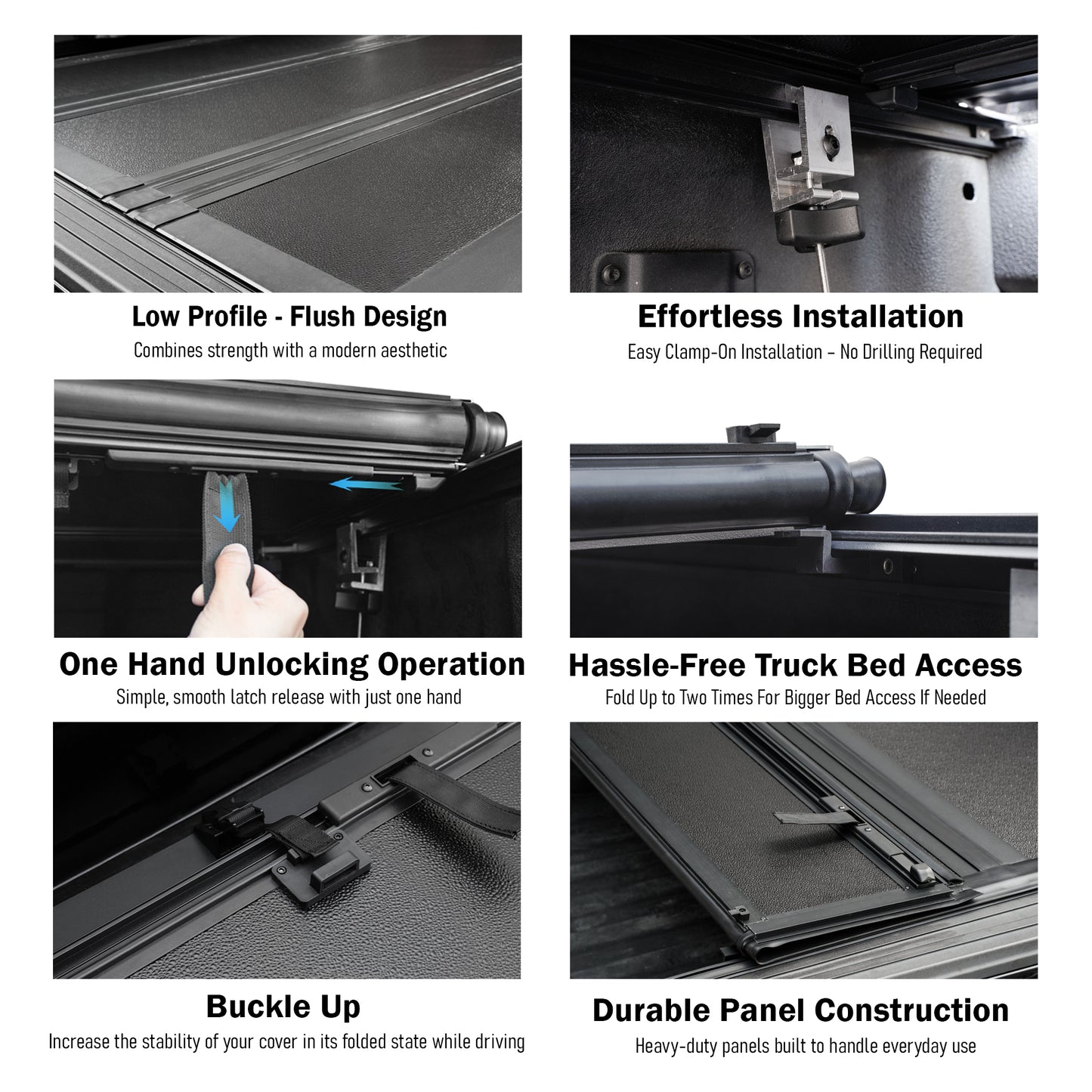 Low Profile - Flush Design
Combines strength with a modern aesthetic

Effortless Installation
Easy Clamp-On Installation – No Drilling Required

One Hand Unlocking Operation
Simple, smooth latch release with just one hand

Hassle-Free Truck Bed Access
Fold Up to Two Times For Bigger Bed Access If Needed

Buckle Up
Increase the stability of your cover in its folded state while driving

Durable Panel Construction
Heavy-duty panels built to handle everyday use