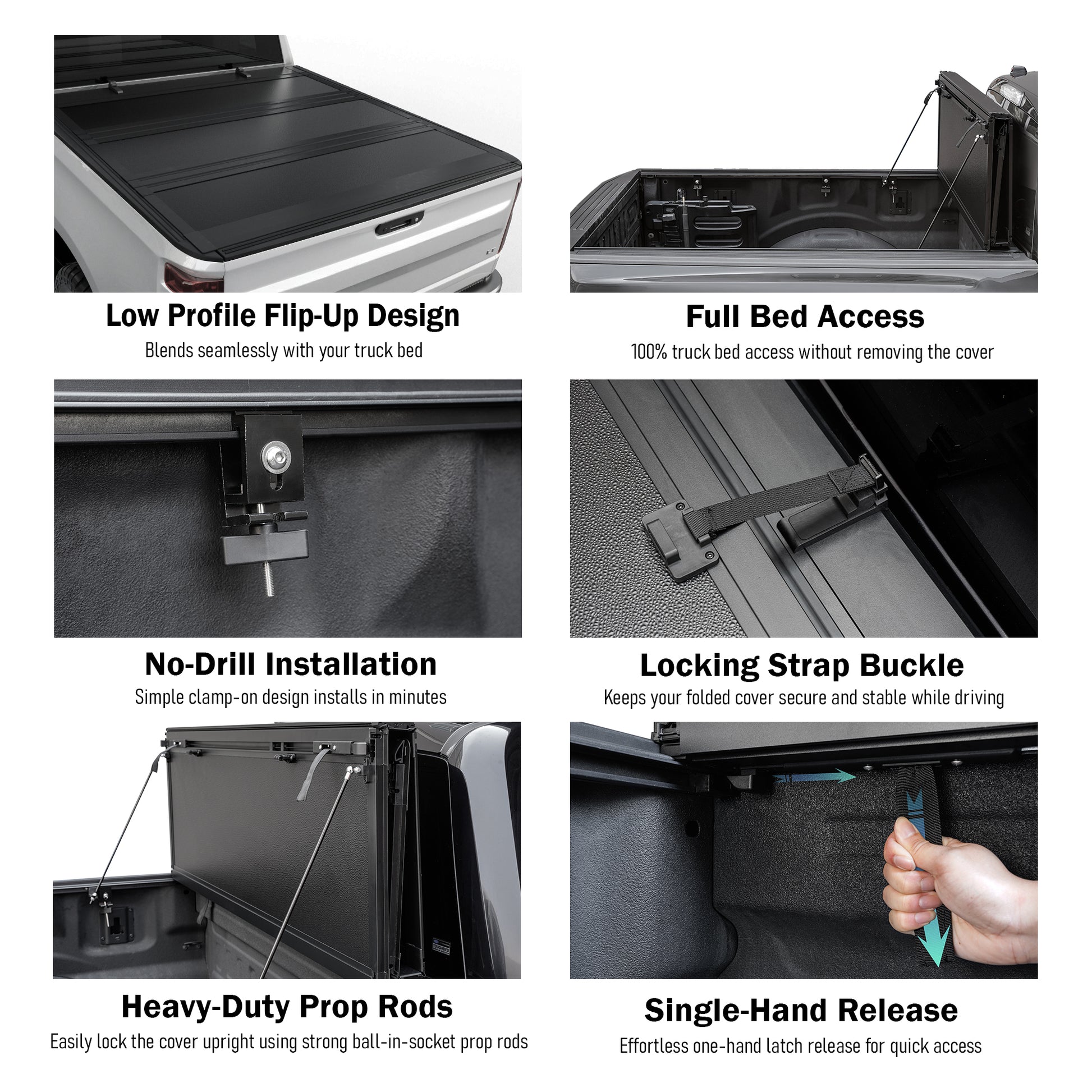 Low Profile Flip-Up Design
Blends seamlessly with your truck bed

Full Bed Access
100% truck bed access without removing the cover

No-Drill Installation
Simple clamp-on design installs in minutes

Locking Strap Buckle
Keeps your folded cover secure and stable while driving

Heavy-Duty Prop Rods
Easily lock the cover upright using strong ball-in-socket prop rods

Single-Hand Release
Effortless one-hand latch release for quick access